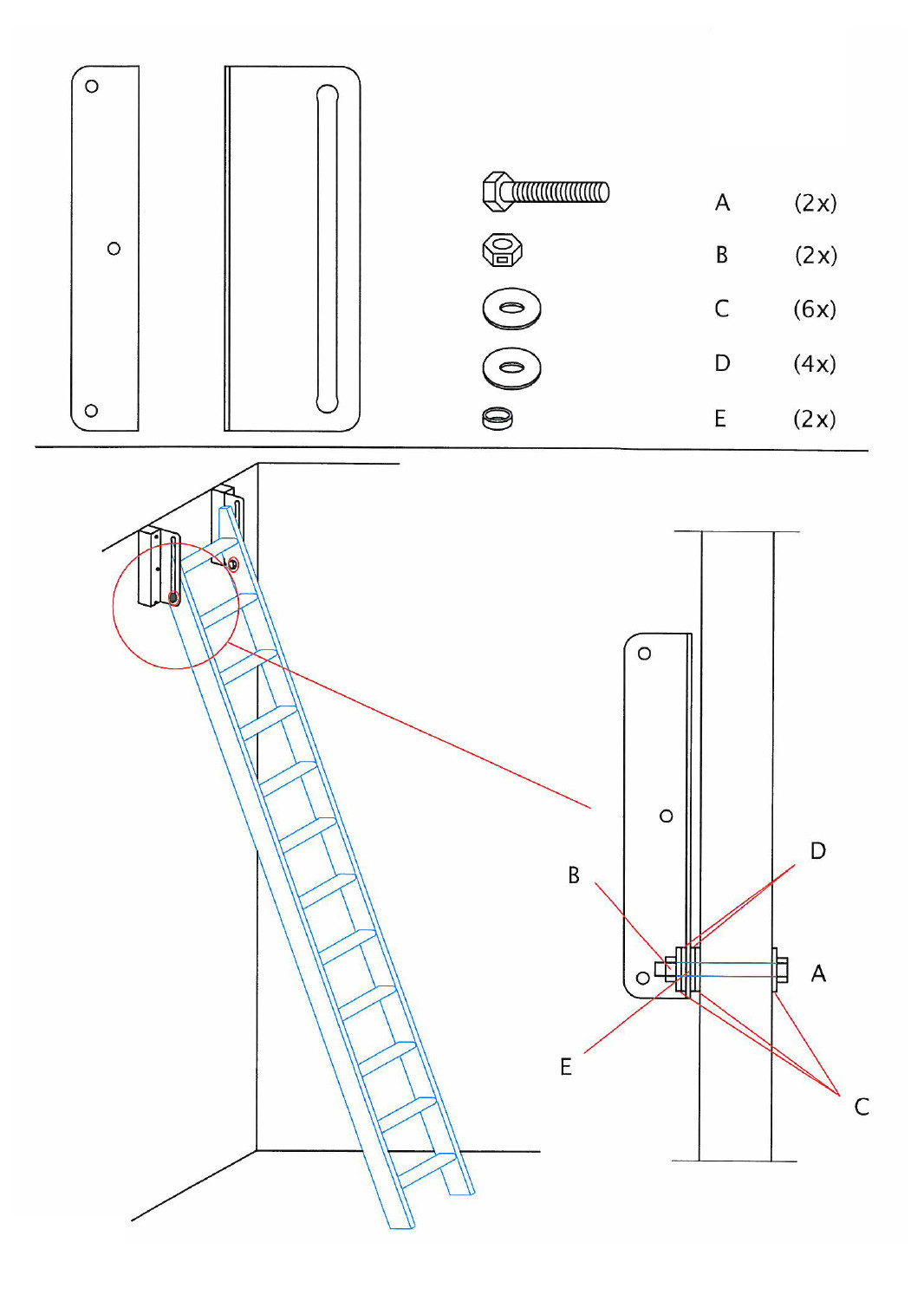 A (2x)
B (2x)
C (6x)
D (4x)
E (2x)

B
D
A
E
C